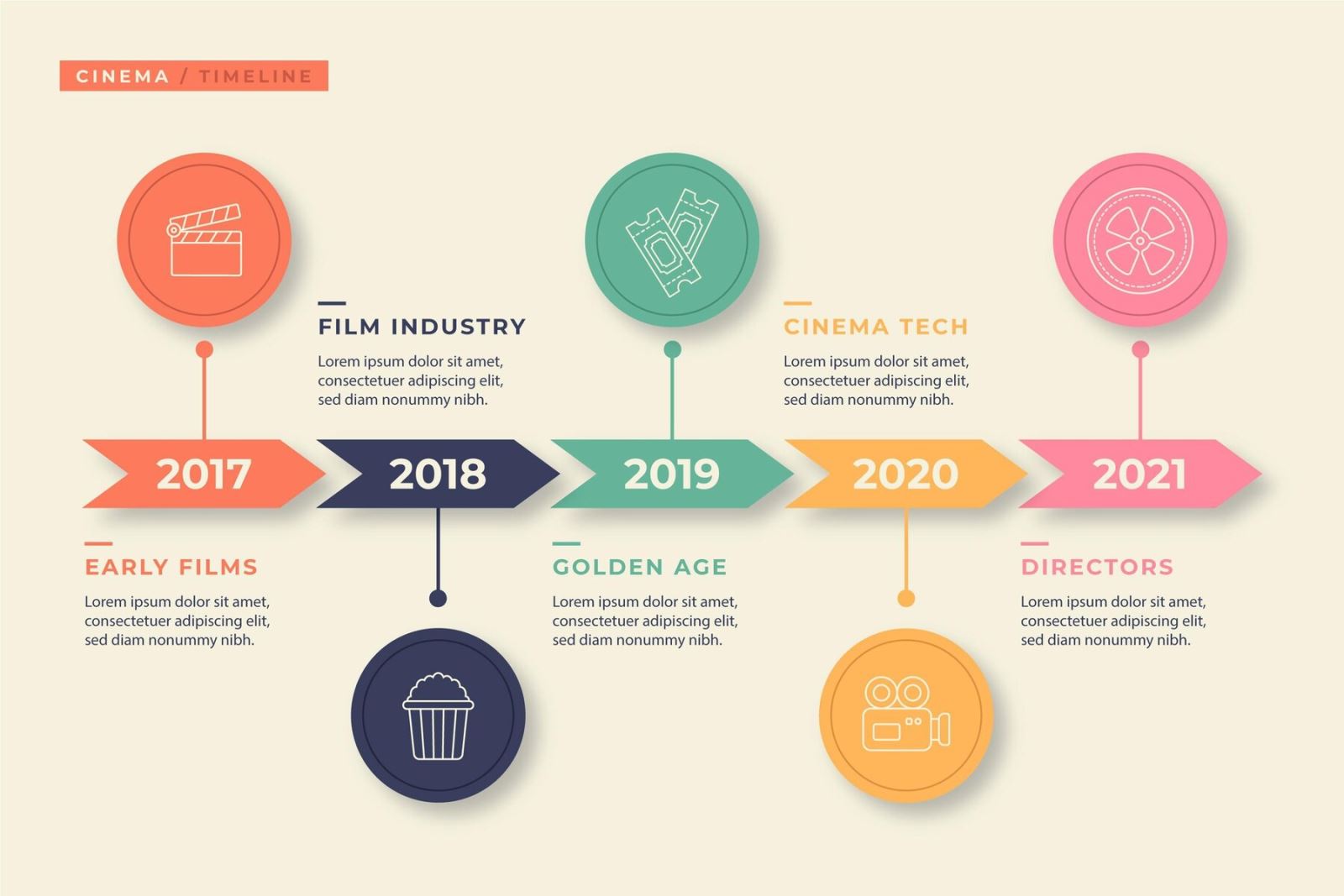 CINEMA / TIMELINE

FILM INDUSTRY

Lorem ipsum dolor sit amet, consectetuer adipiscing elit, sed diam nonummy nibh.

CINEMA TECH

Lorem ipsum dolor sit amet, consectetuer adipiscing elit, sed diam nonummy nibh.

2017

2018

2019

2020

2021

EARLY FILMS

Lorem ipsum dolor sit amet, consectetuer adipiscing elit, sed diam nonummy nibh.

GOLDEN AGE

Lorem ipsum dolor sit amet, consectetuer adipiscing elit, sed diam nonummy nibh.

DIRECTORS

Lorem ipsum dolor sit amet, consectetuer adipiscing elit, sed diam nonummy nibh.